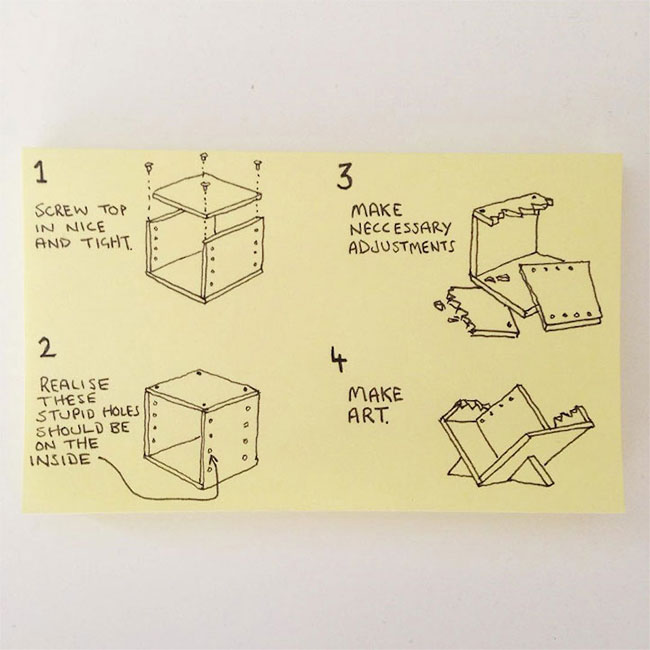 1

SCREW TOP IN NICE AND TIGHT.

2

REALISE THESE STUPID HOLES SHOULD BE ON THE INSIDE

3

MAKE NECCESSARY ADJUSTMENTS

4

MAKE ART.